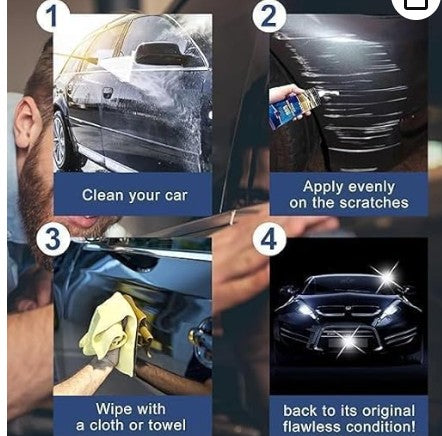 1

Clean your car

2

Apply evenly on the scratches

3

Wipe with a cloth or towel

4

back to its original flawless condition!